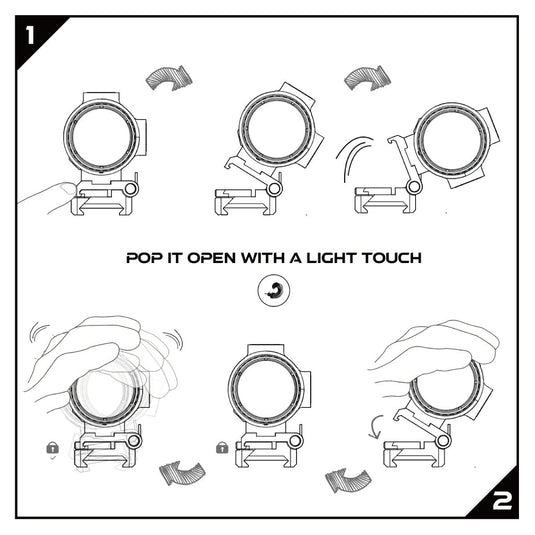 1

POP IT OPEN WITH A LIGHT TOUCH

2